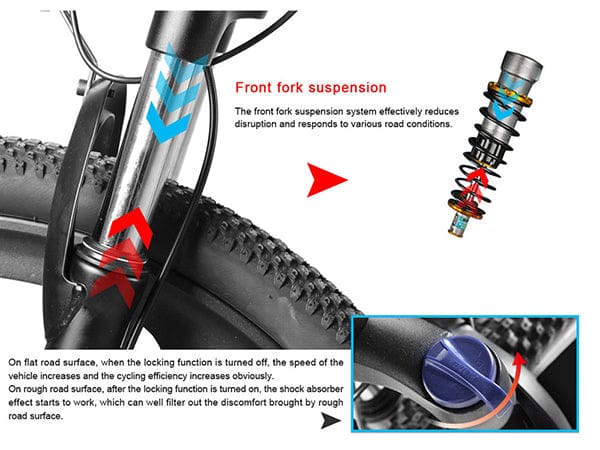 Front fork suspension

The front fork suspension system effectively reduces disruption and responds to various road conditions.

On flat road surface, when the locking function is turned off, the speed of the vehicle increases and the cycling efficiency increases obviously.
On rough road surface, after the locking function is turned on, the shock absorber effect starts to work, which can well filter out the discomfort brought by rough road surface.