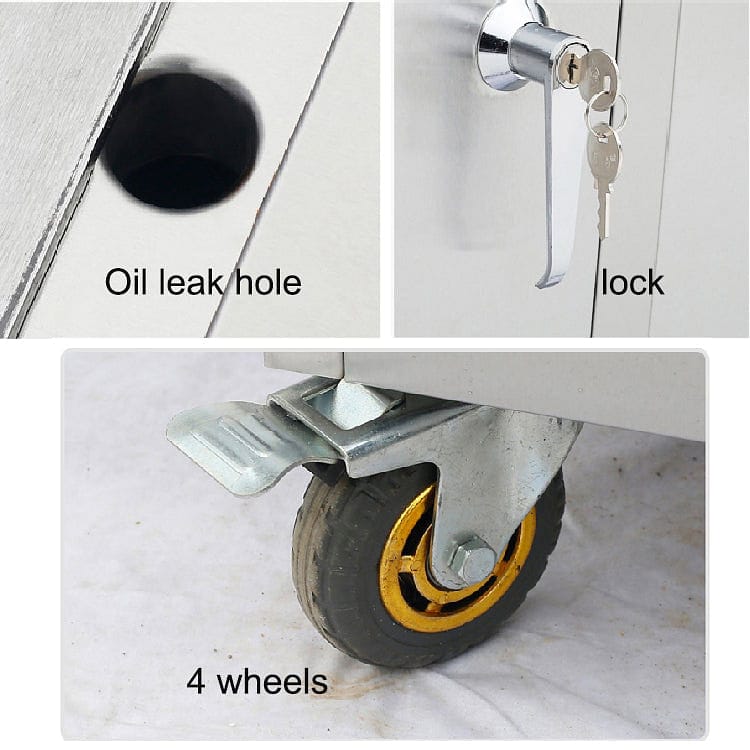 Oil leak hole

lock

4 wheels